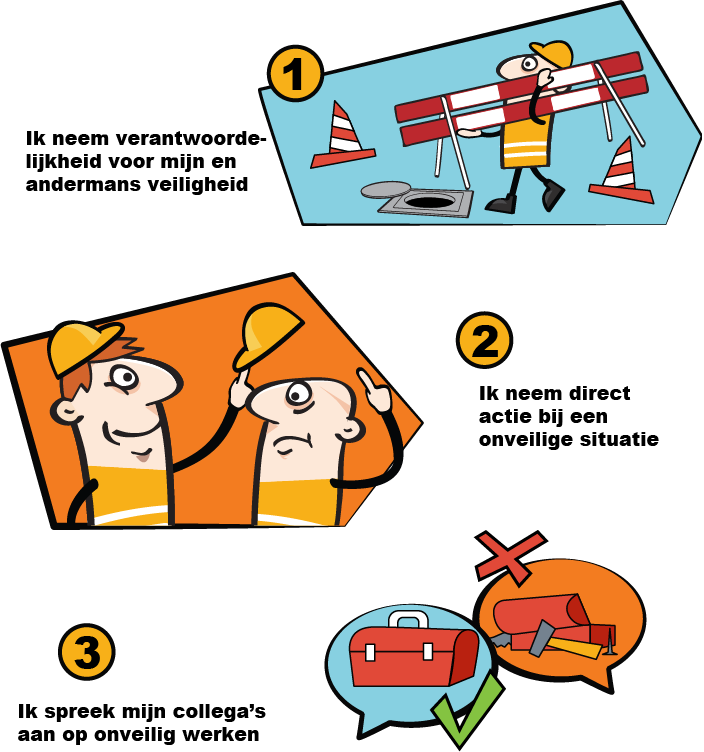 1

Ik neem verantwoordelijkheid voor mijn en andermans veiligheid

2

Ik neem direct actie bij een onveilige situatie

3

Ik spreek mijn collega's aan op onveilig werken